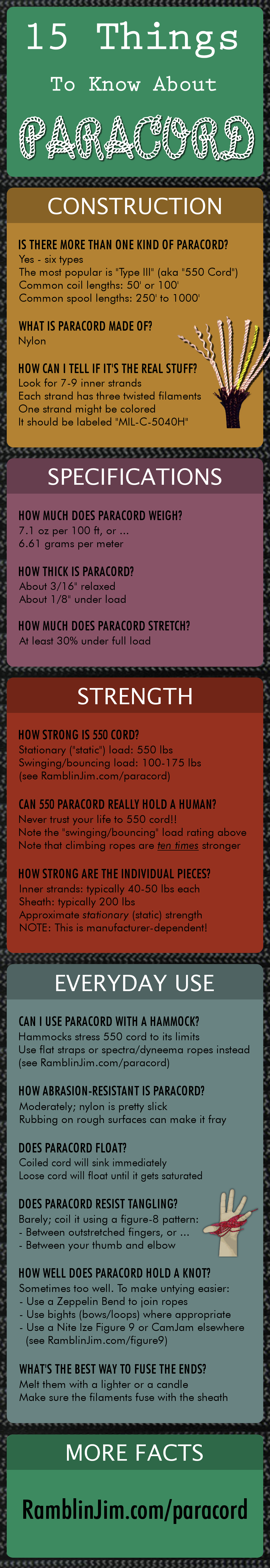 15 Things
To Know About
PARACORD

CONSTRUCTION

IS THERE MORE THAN ONE KIND OF PARACORD?
Yes - six types
The most popular is "Type III" (aka "550 Cord")
Common coil lengths: 50' or 100'
Common spool lengths: 250' to 1000'

WHAT IS PARACORD MADE OF?
Nylon

HOW CAN I TELL IF IT'S THE REAL STUFF?
Look for 7-9 inner strands
Each strand has three twisted filaments
One strand might be colored
It should be labeled "MIL-C-5040H"

SPECIFICATIONS

HOW MUCH DOES PARACORD WEIGH?
7.1 oz per 100 ft, or ...
6.61 grams per meter

HOW THICK IS PARACORD?
About 3/16" relaxed
About 1/8" under load

HOW MUCH DOES PARACORD STRETCH?
At least 30% under full load

STRENGTH

HOW STRONG IS 550 CORD?
Stationary ("static") load: 550 lbs
Swinging/bouncing load: 100-175 lbs
(see RamblinJim.com/paracord)

CAN 550 PARACORD REALLY HOLD A HUMAN?
Never trust your life to 550 cord!!
Note the "swinging/bouncing" load rating above
Note that climbing ropes are ten times stronger

HOW STRONG ARE THE INDIVIDUAL PIECES?
Inner strands: typically 40-50 lbs each
Sheath: typically 200 lbs
Approximate stationary (static) strength
NOTE: This is manufacturer-dependent!

EVERYDAY USE

CAN I USE PARACORD WITH A HAMMOCK?
Hammocks stress 550 cord to its limits
Use flat straps or spectra/dyneema ropes instead
(see RamblinJim.com/paracord)

HOW ABRASION-RESISTANT IS PARACORD?
Moderately; nylon is pretty slick
Rubbing on rough surfaces can make it fray

DOES PARACORD FLOAT?
Coiled cord will sink immediately
Loose cord will float until it gets saturated

DOES PARACORD RESIST TANGLING?
Barely; coil it using a figure-8 pattern:
- Between outstretched fingers, or ...
- Between your thumb and elbow

HOW WELL DOES PARACORD HOLD A KNOT?
Sometimes too well. To make untying easier:
- Use a Zeppelin Bend to join ropes
- Use bights (bows/loops) where appropriate
- Use a Nite Ize Figure 9 or CamJam elsewhere
(see RamblinJim.com/figure9)

WHAT'S THE BEST WAY TO FUSE THE ENDS?
Melt them with a lighter or a candle
Make sure the filaments fuse with the sheath

MORE FACTS

RamblinJim.com/paracord